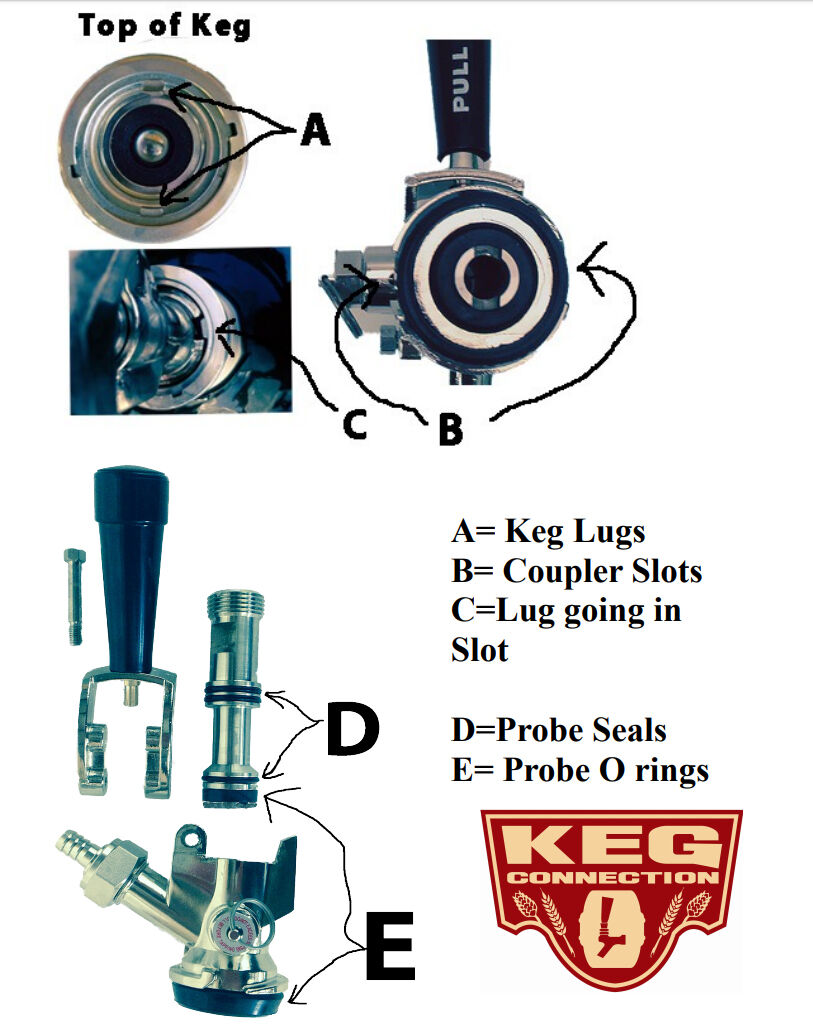 Top of Keg

A

PULL

C

B

D

E

A= Keg Lugs
B= Coupler Slots
C=Lug going in Slot

D=Probe Seals
E= Probe O rings

KEG CONNECTION