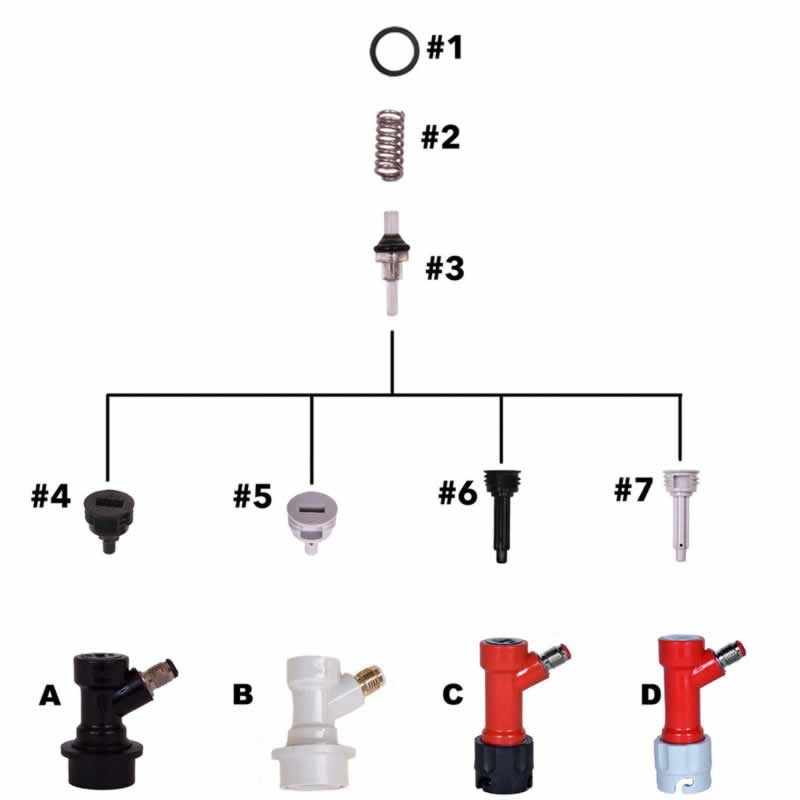 #1

#2

#3

#4

#5

#6

#7

A

B

C

D