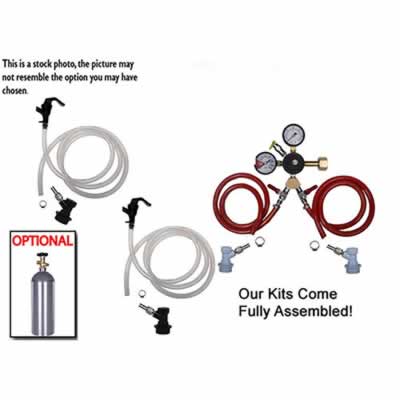 This is a stock photo, the picture may not resemble the option you may have chosen.

OPTIONAL

Our Kits Come Fully Assembled!