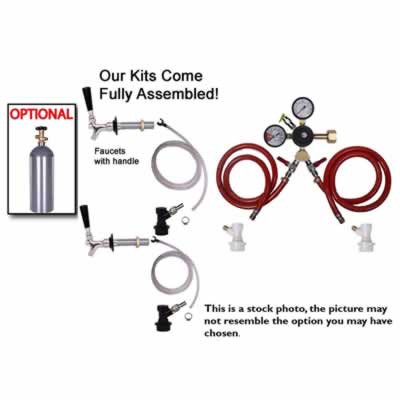 Our Kits Come Fully Assembled!

OPTIONAL

Faucets with handle

This is a stock photo, the picture may not resemble the option you may have chosen.