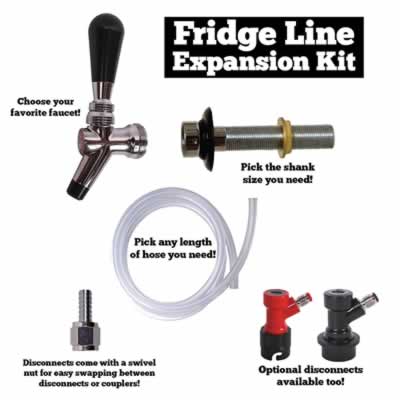 Fridge Line Expansion Kit

Choose your favorite faucet!

Pick the shank size you need!

Pick any length of hose you need!

Disconnects come with a swivel nut for easy swapping between disconnects or couplers!

Optional disconnects available too!