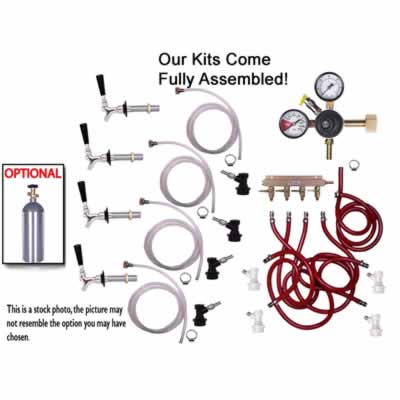 Our Kits Come Fully Assembled!

OPTIONAL

This is a stock photo, the picture may not resemble the option you may have chosen.